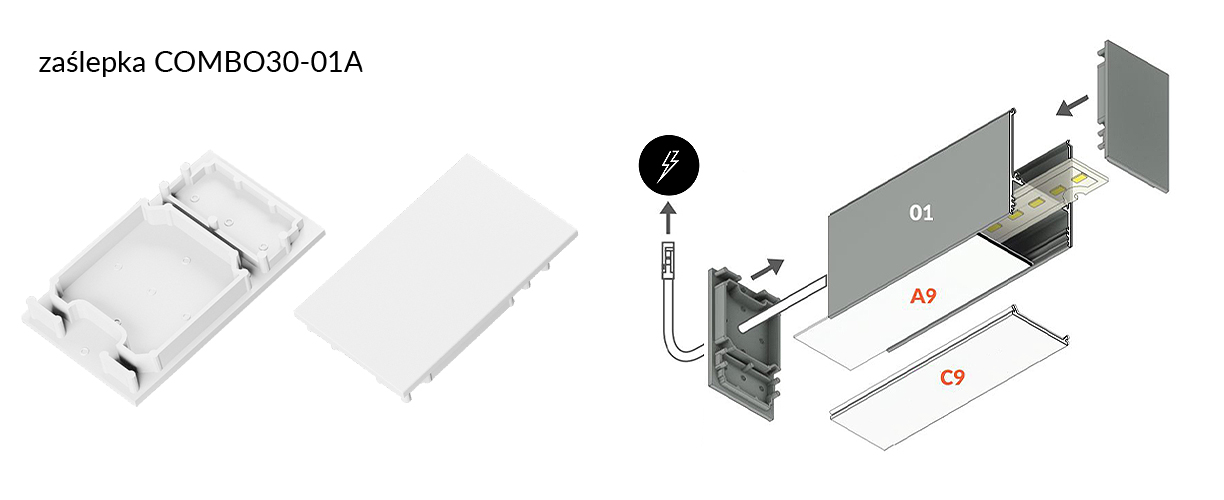 zaślepka COMBO30-01A

01

A9

C9