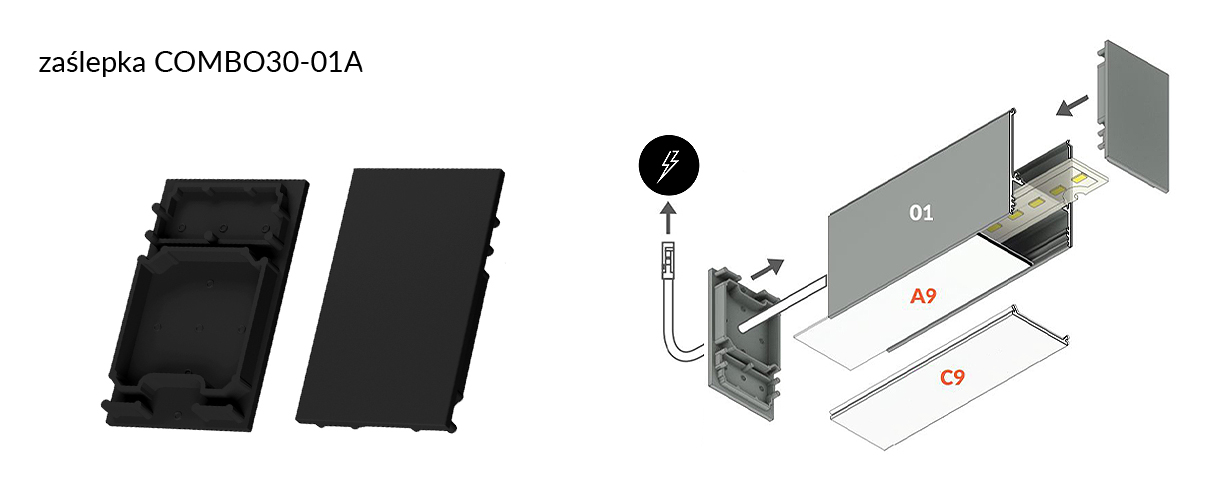 zaślepka COMBO30-01A

01

A9

C9