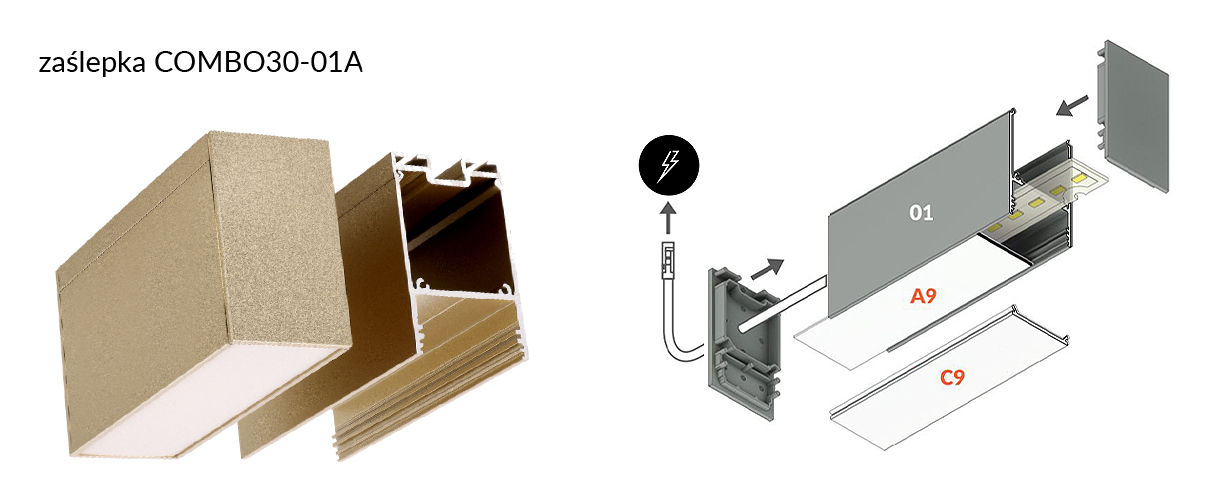 zaślepka COMBO30-01A

01

A9

C9