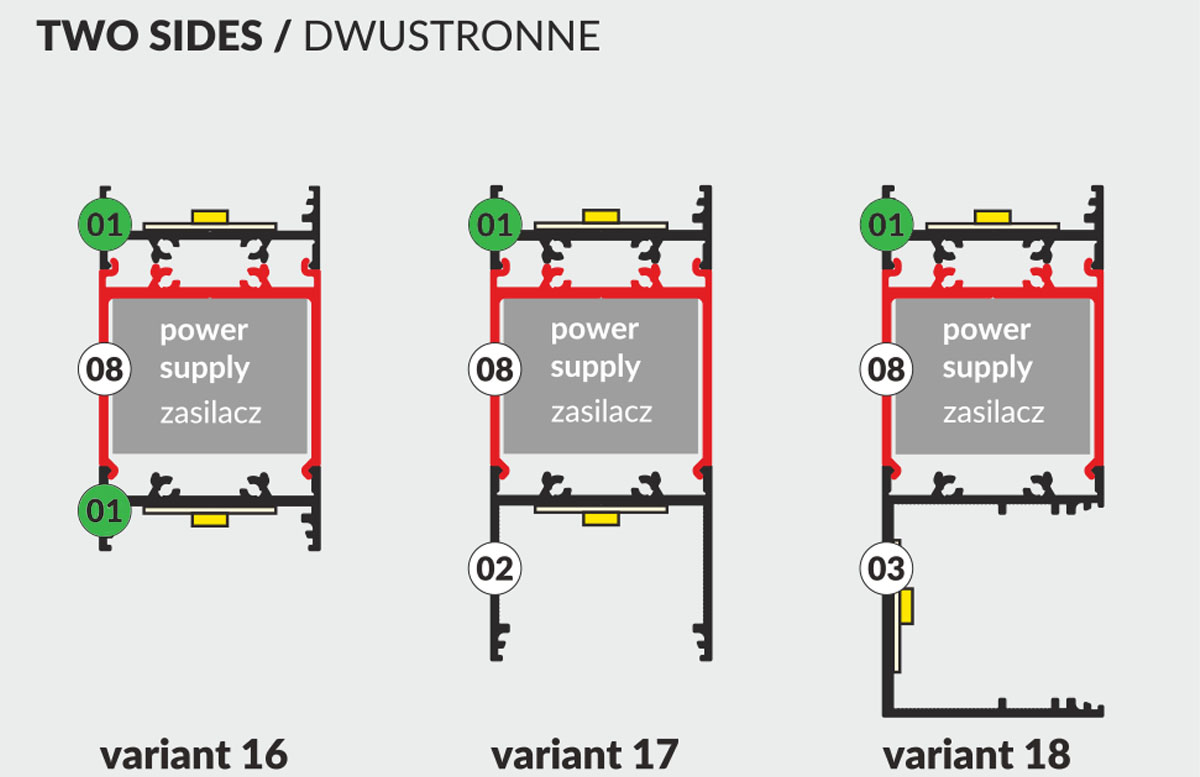 TWO SIDES / DWUSTRONNE

01

08

power supply zasilacz

01

variant 16

01

08

power supply zasilacz

02

variant 17

01

08

power supply zasilacz

03

variant 18