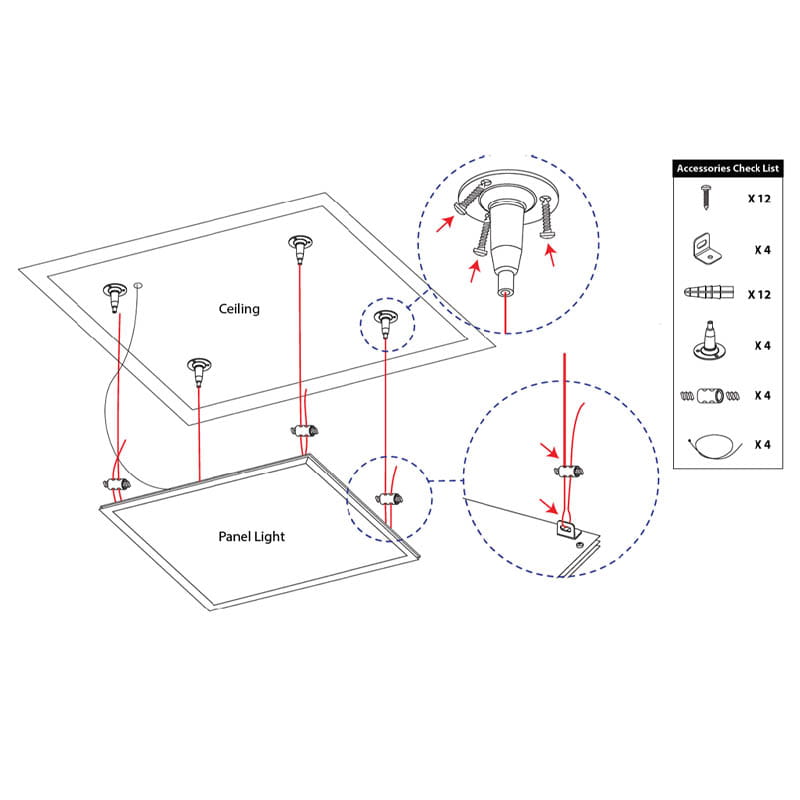 Ceiling

Panel Light

Accessories Check List

X 12

X 4

X 12

X 4

X 4

X 4