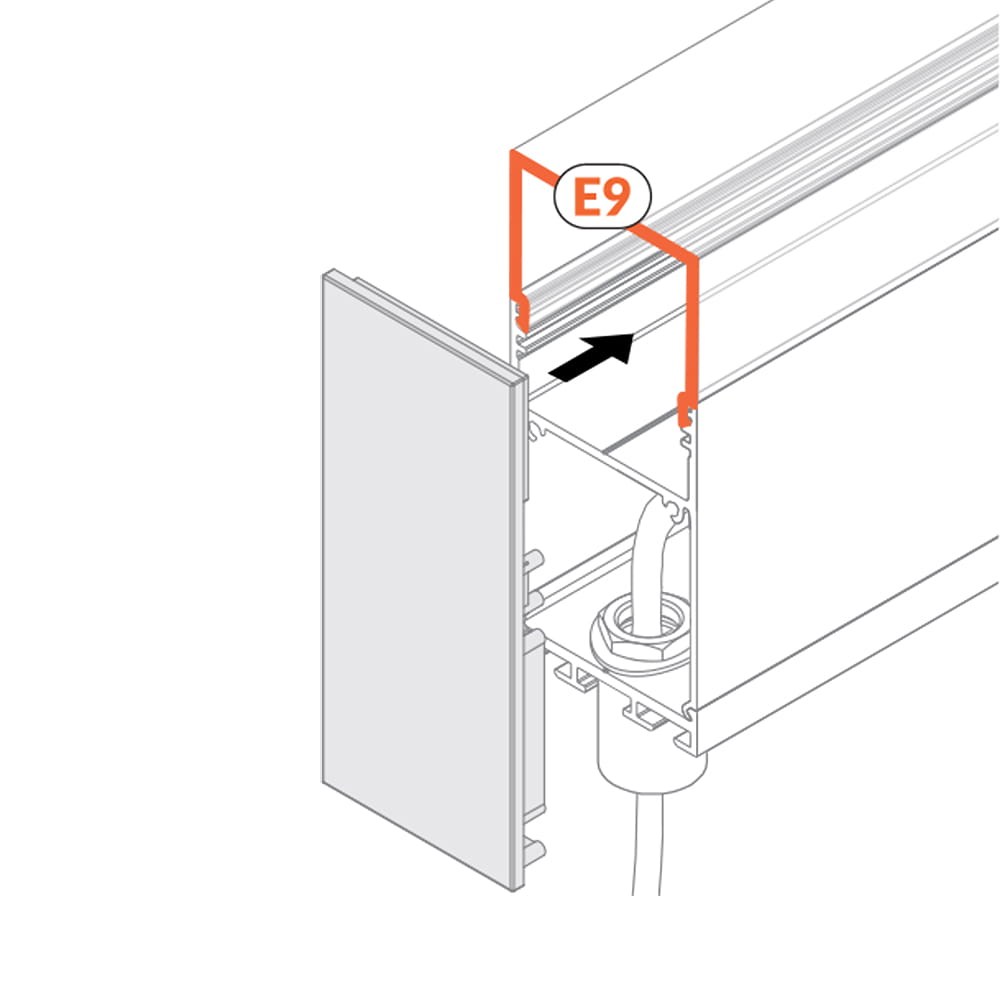 E9