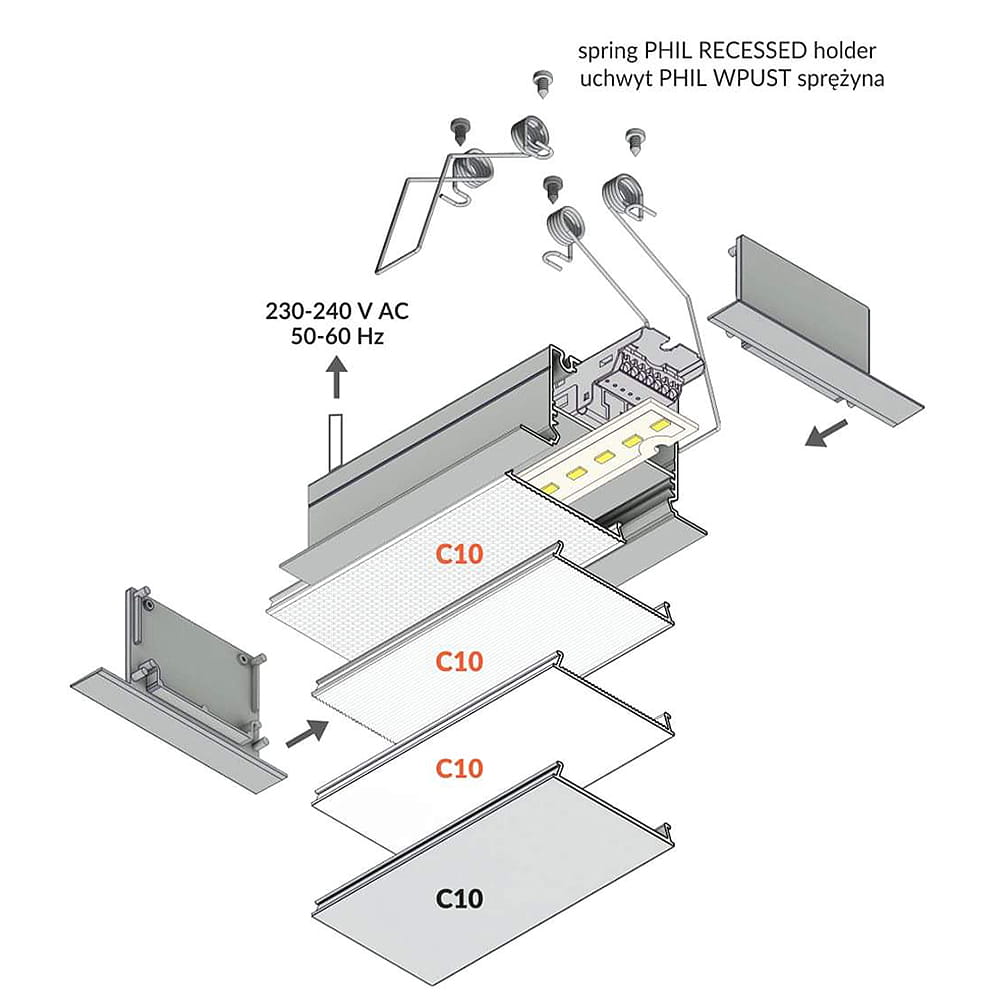 spring PHIL RECESSED holder
uchwyt PHIL WPUST sprężyna

230-240 V AC
50-60 Hz

C10

C10

C10

C10