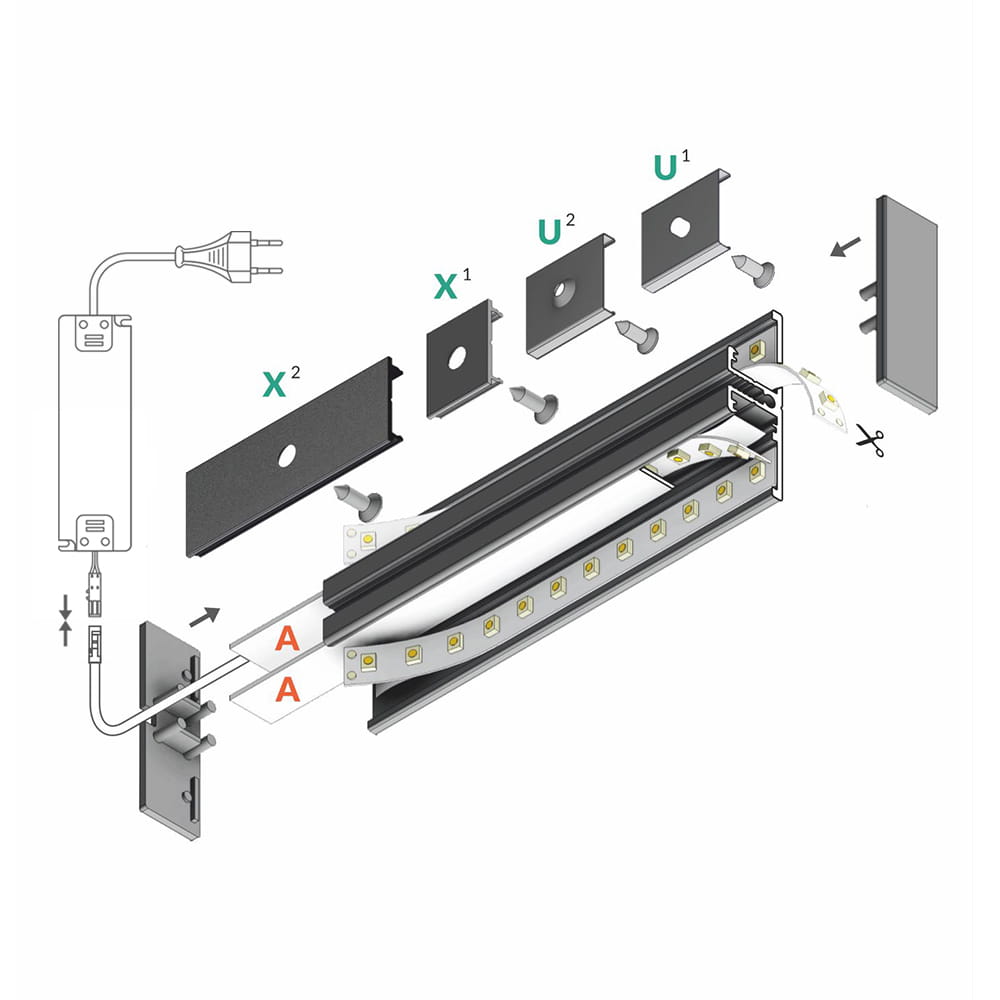 $U^1$

$U^2$

$X^1$

$X^2$

A

A