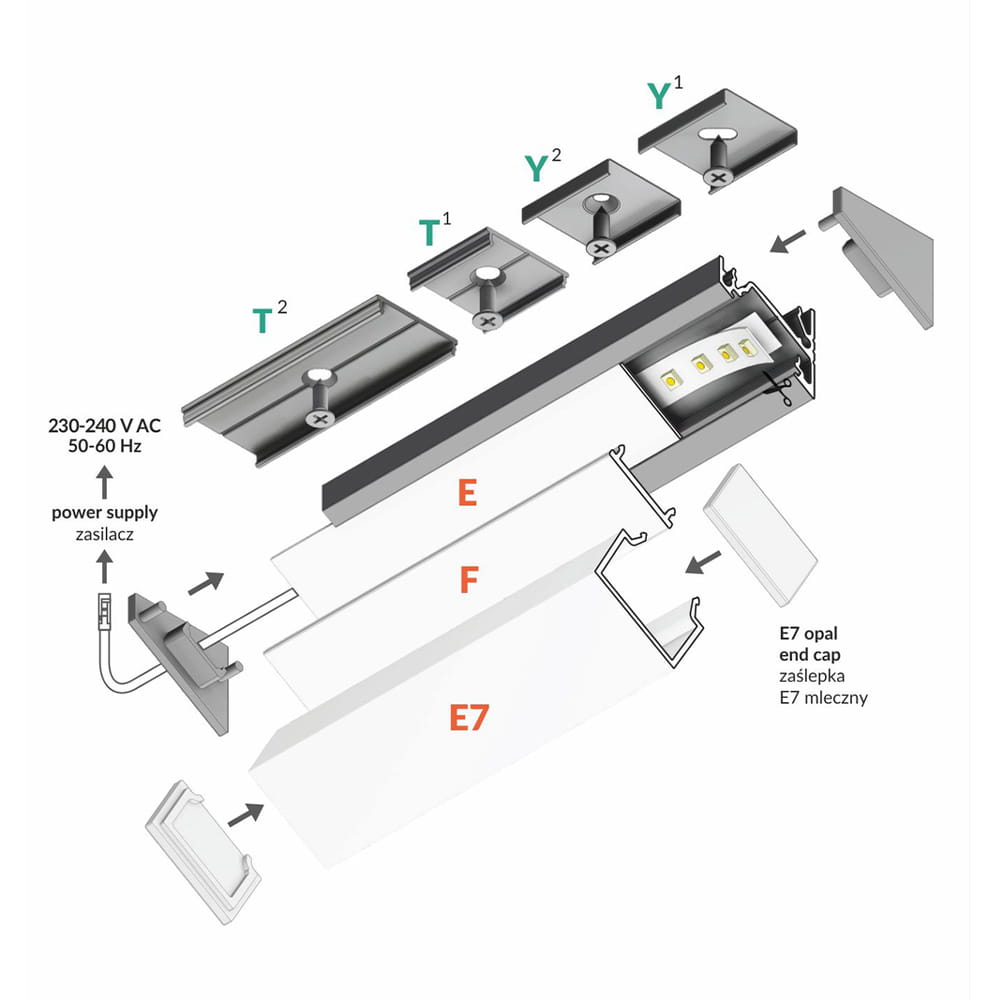 $Y^1$

$Y^2$

$T^1$

$T^2$

230-240 V AC
50-60 Hz

power supply
zasilacz

E

F

E7

E7 opal
end cap
zaślepka
E7 mleczny