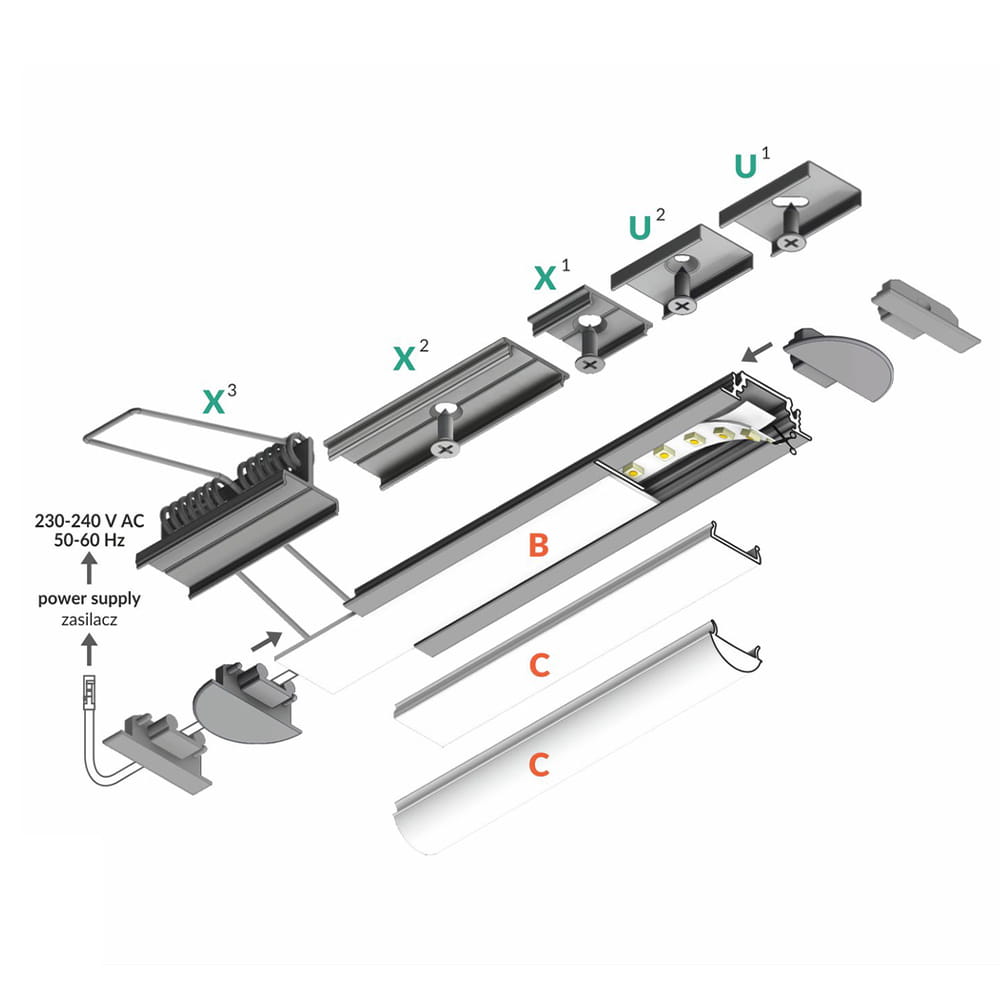 $U^1$

$U^2$

$X^1$

$X^2$

$X^3$

230-240 V AC
50-60 Hz

power supply
zasilacz

B

C

C