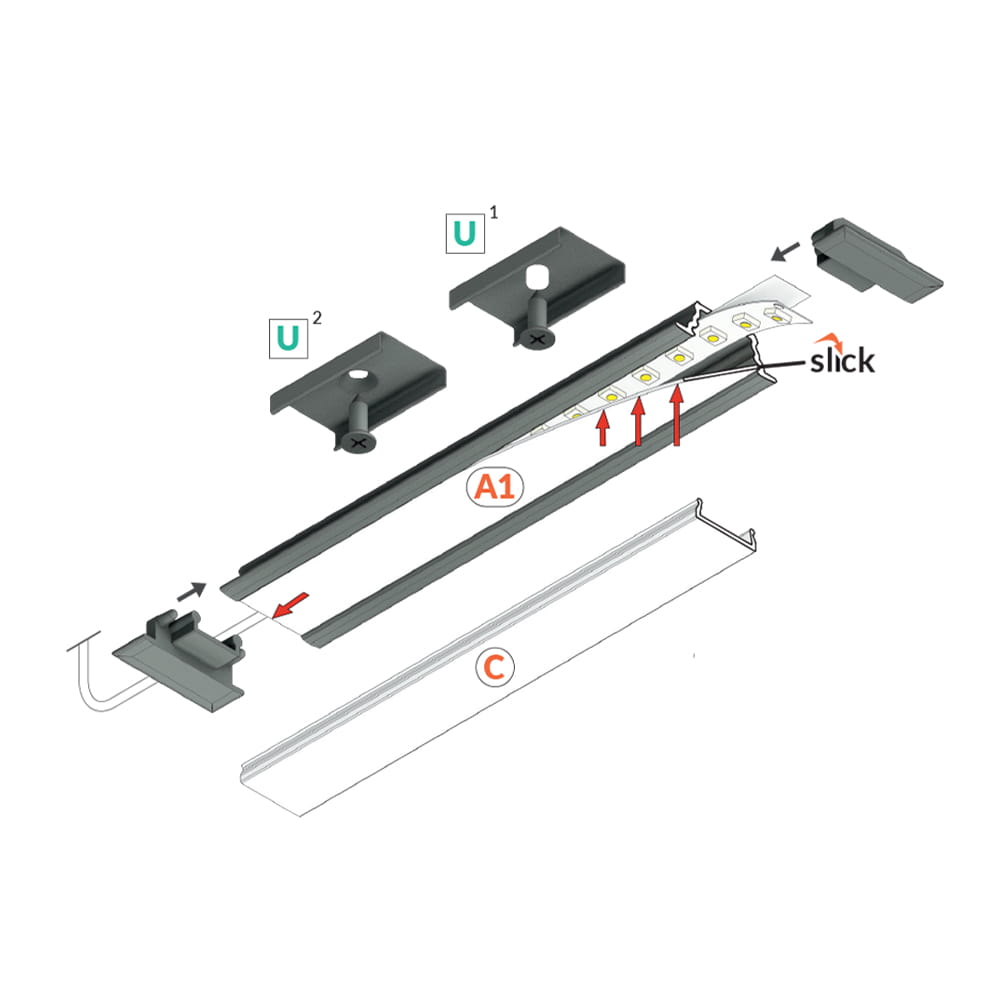 U 1

U 2

slick

A1

C