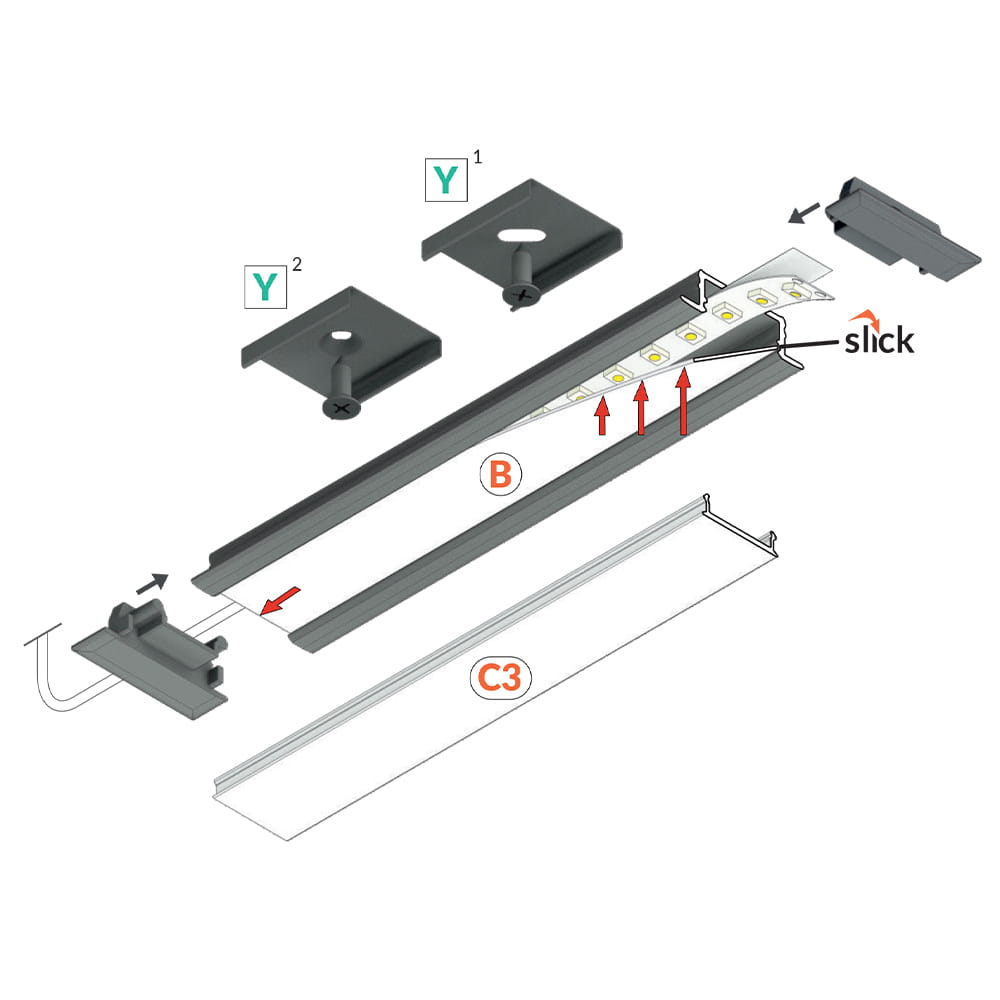 Y 1

Y 2

slick

B

C3