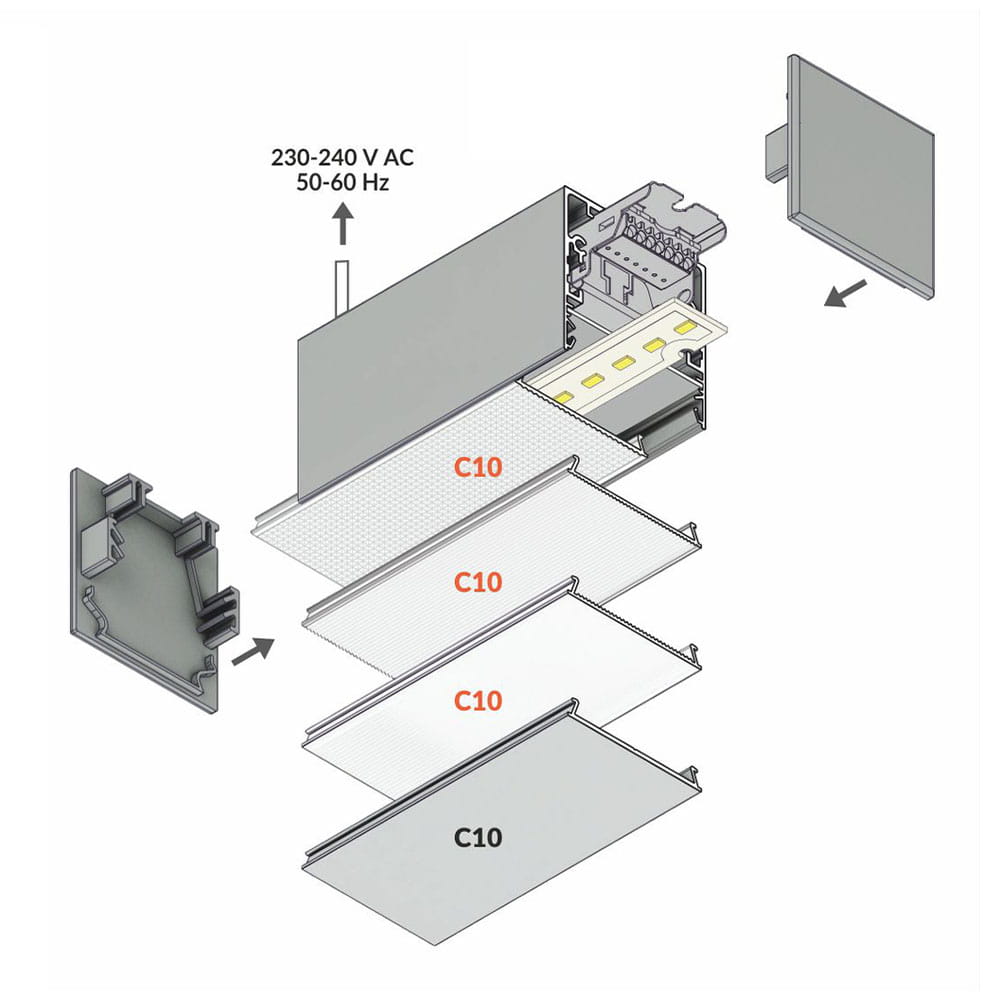 230-240 V AC
50-60 Hz

C10

C10

C10

C10