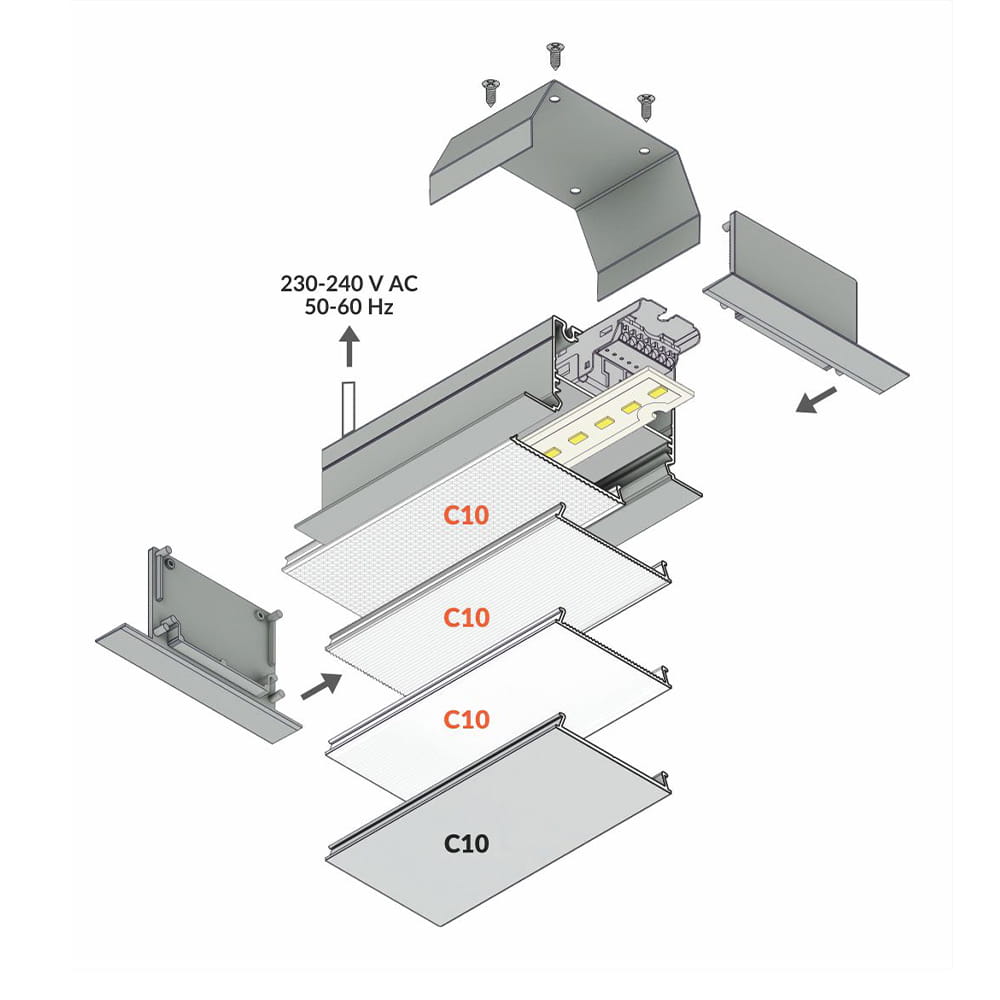 230-240 V AC
50-60 Hz

C10

C10

C10

C10