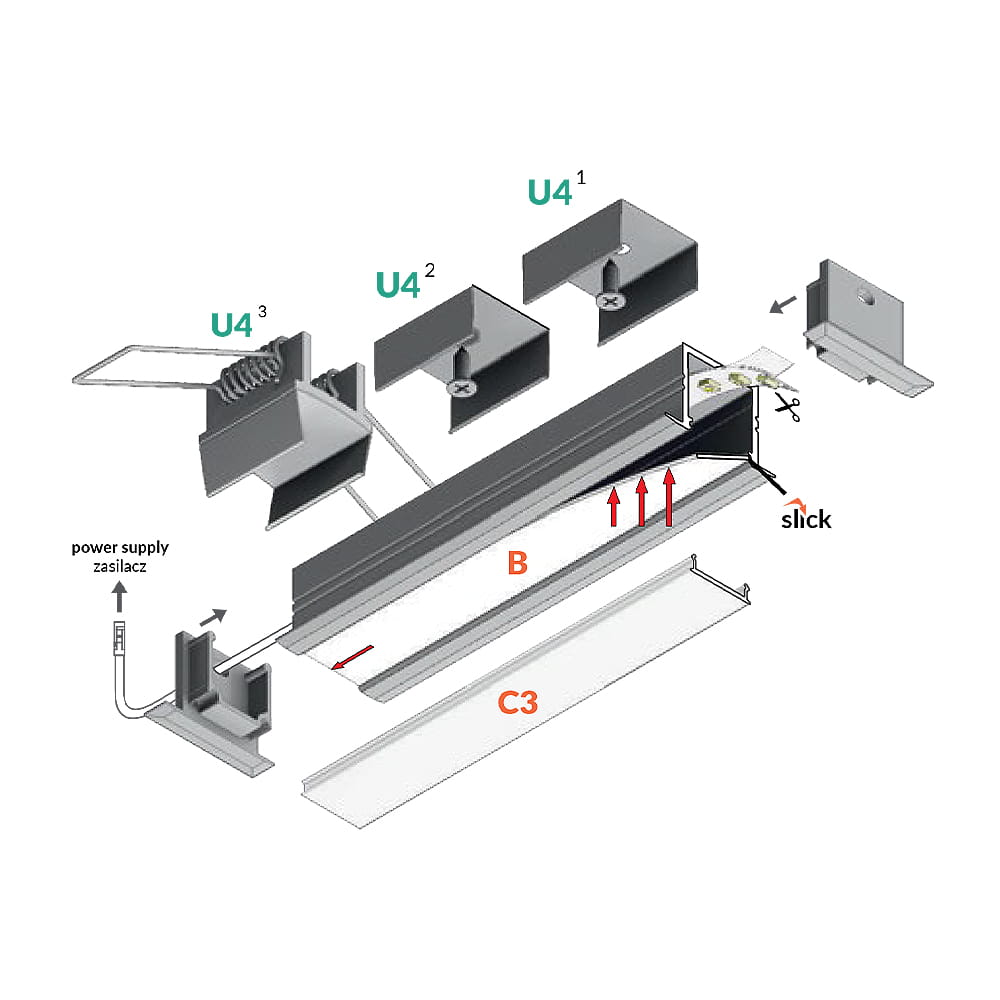 U4 $^1$

U4 $^2$

U4 $^3$

slick

power supply
zasilacz

B

C3