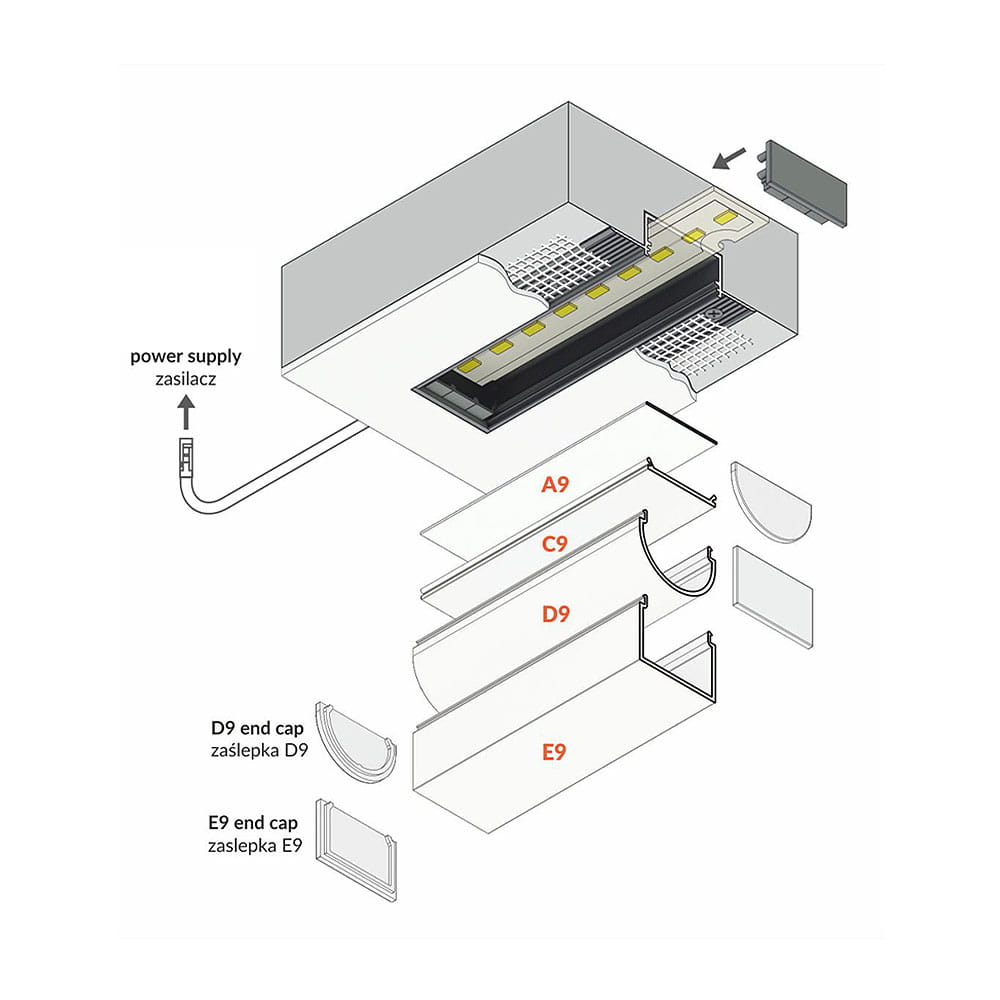 power supply
zasilacz

A9

C9

D9

E9

D9 end cap
zaślepka D9

E9 end cap
zaslepka E9