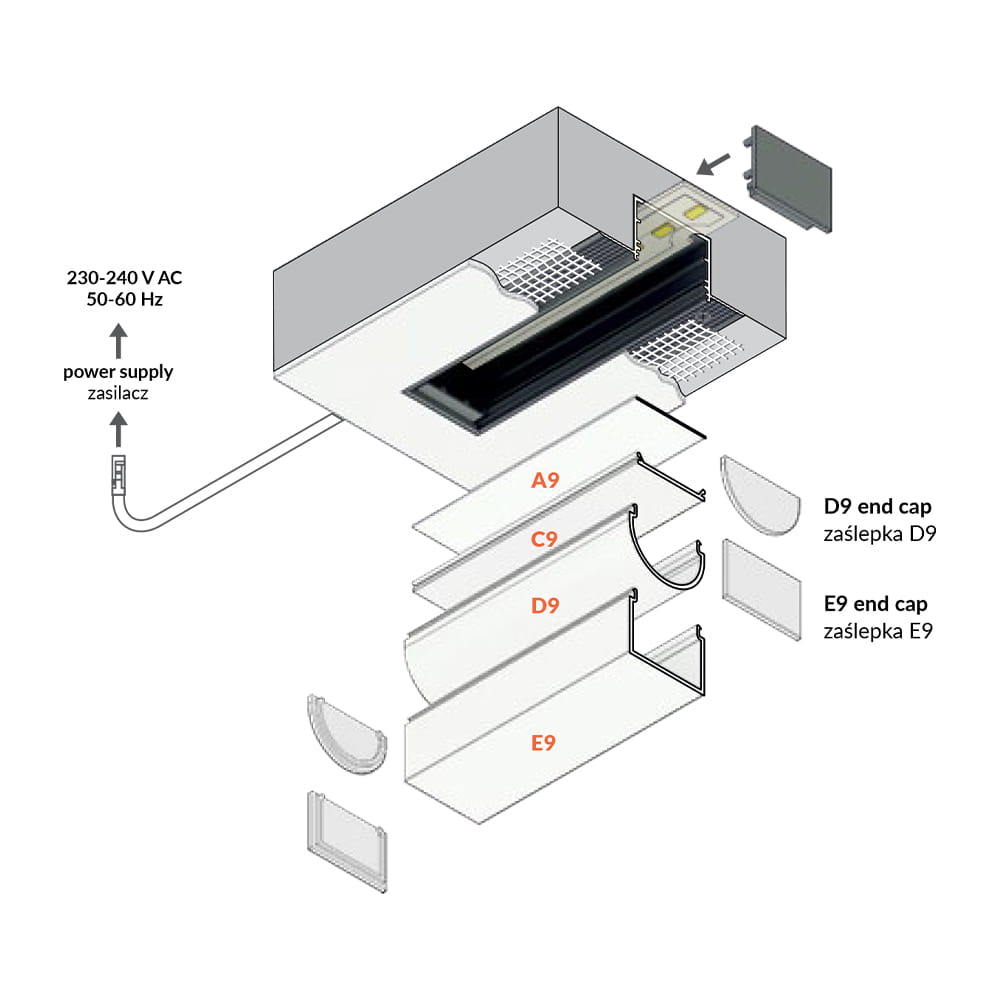 230-240 V AC
50-60 Hz

power supply
zasilacz

A9

C9

D9

E9

D9 end cap
zaślepka D9

E9 end cap
zaślepka E9