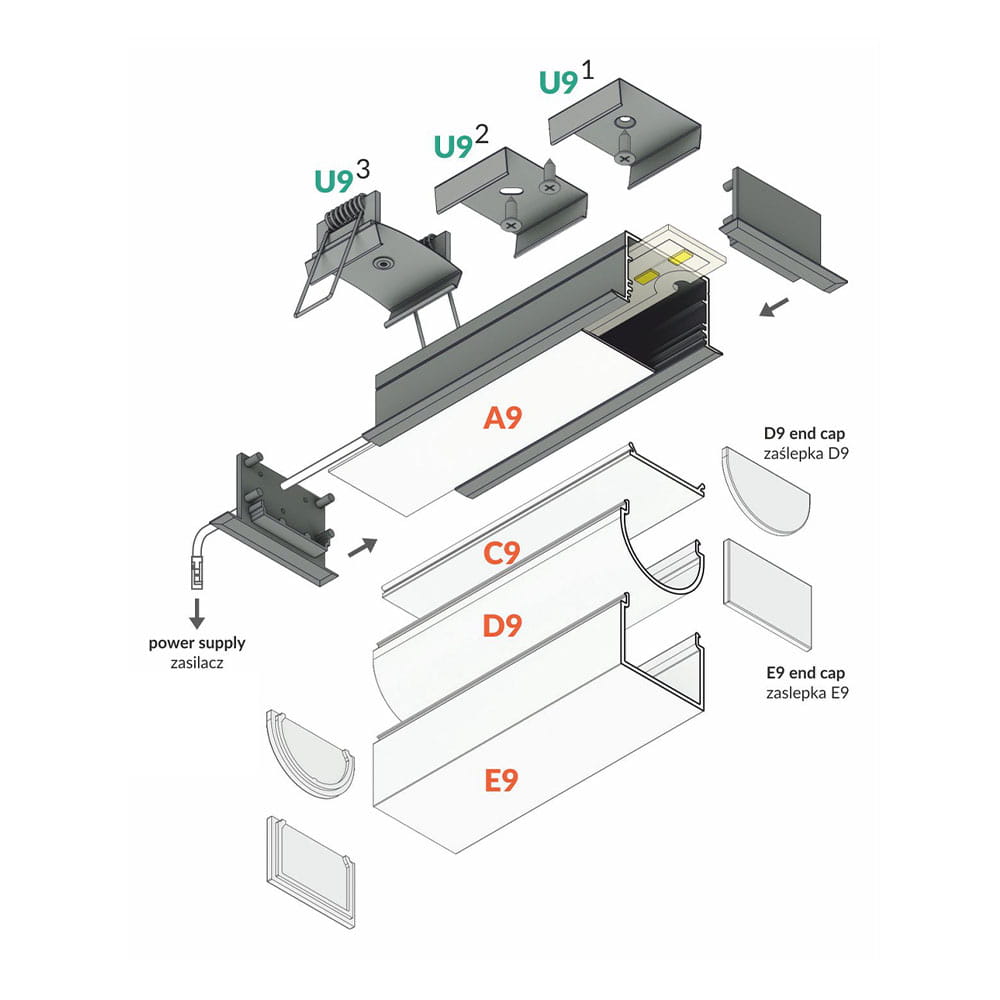 U9 1

U9 2

U9 3

A9

D9 end cap
zaślepka D9

C9

D9

power supply
zasilacz

E9 end cap
zaslepka E9

E9