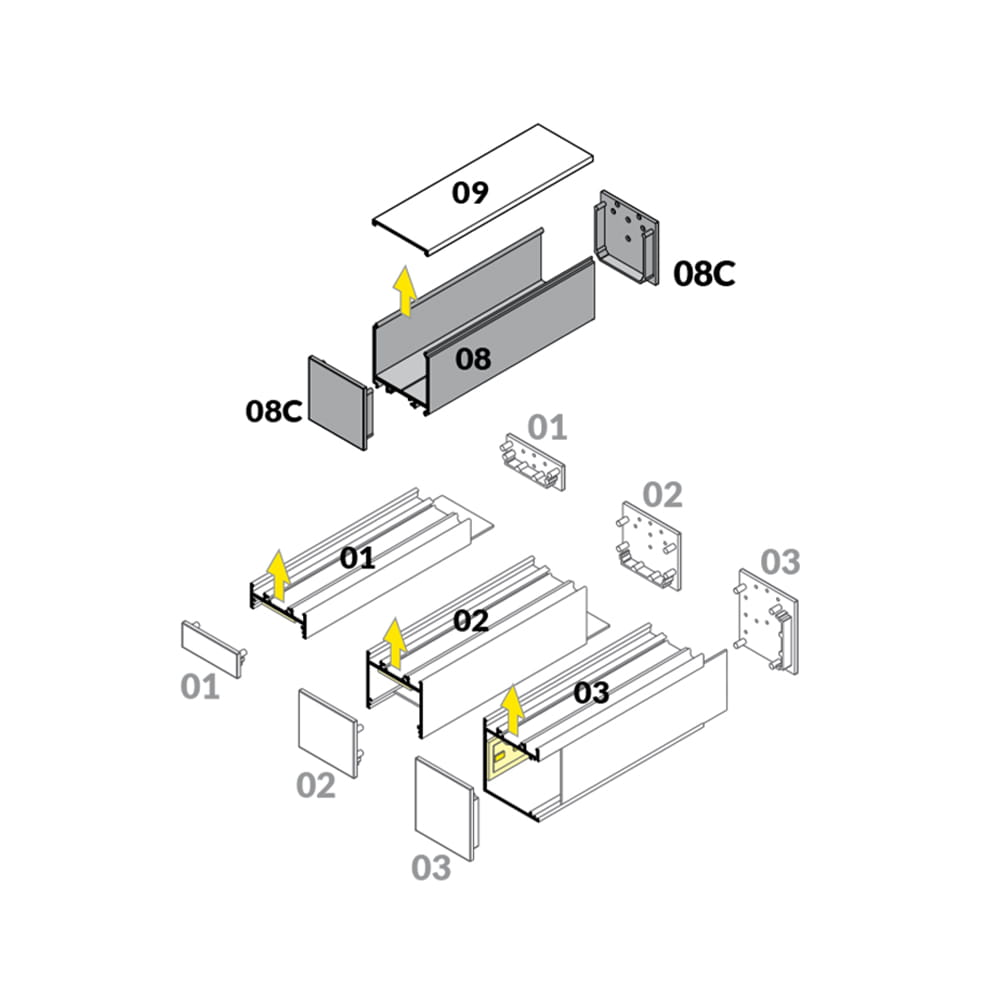 09

08C

08

08C

01

02

01

03

02

01

03

02

03