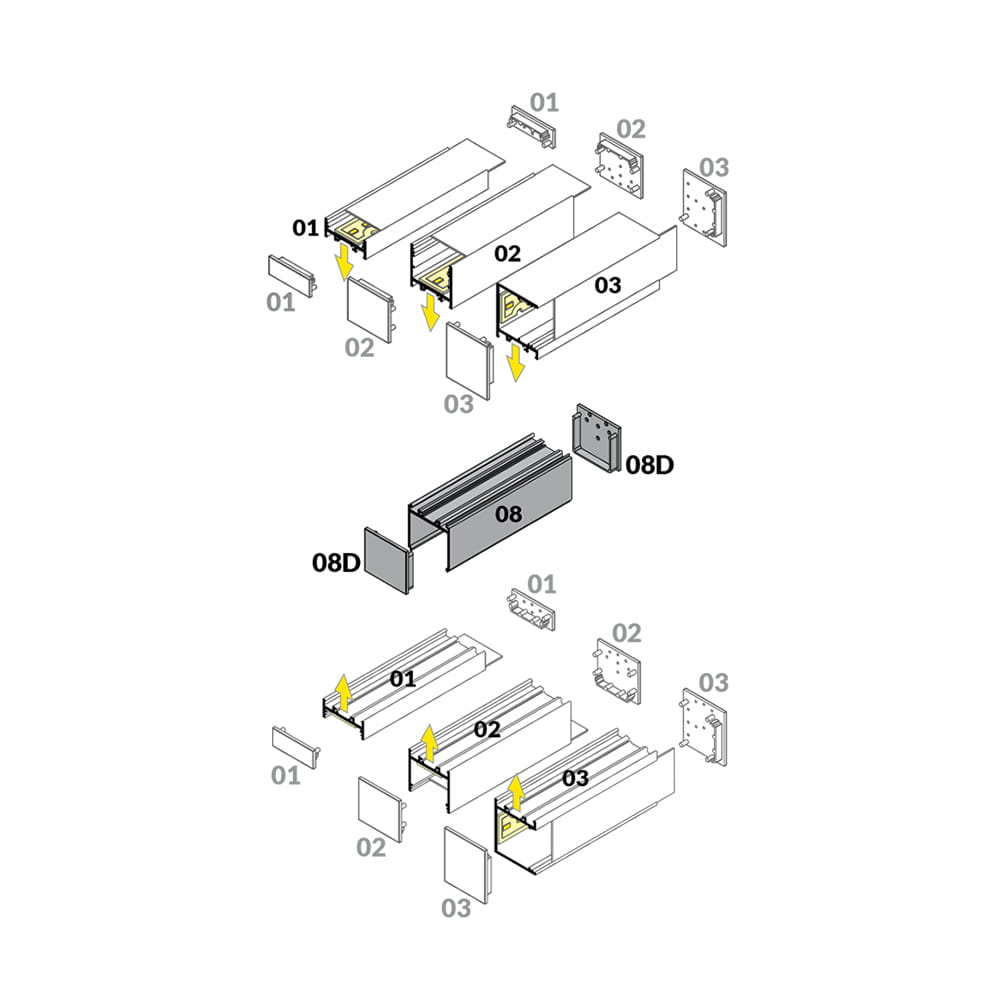 01
02
03
01
02
03
01
02
03
08D
08
08D
01
02
03
01
02
03
01
02
03