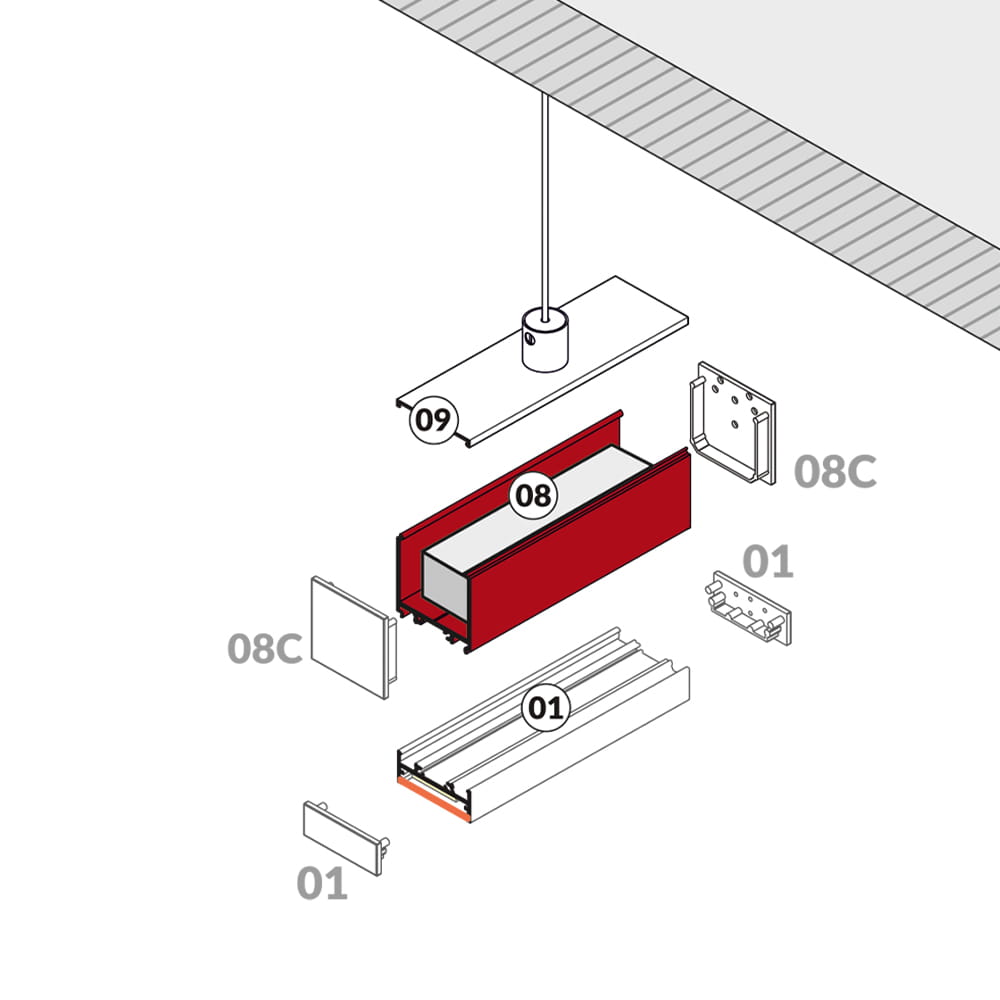 09

08C

08

01

08C

01

01