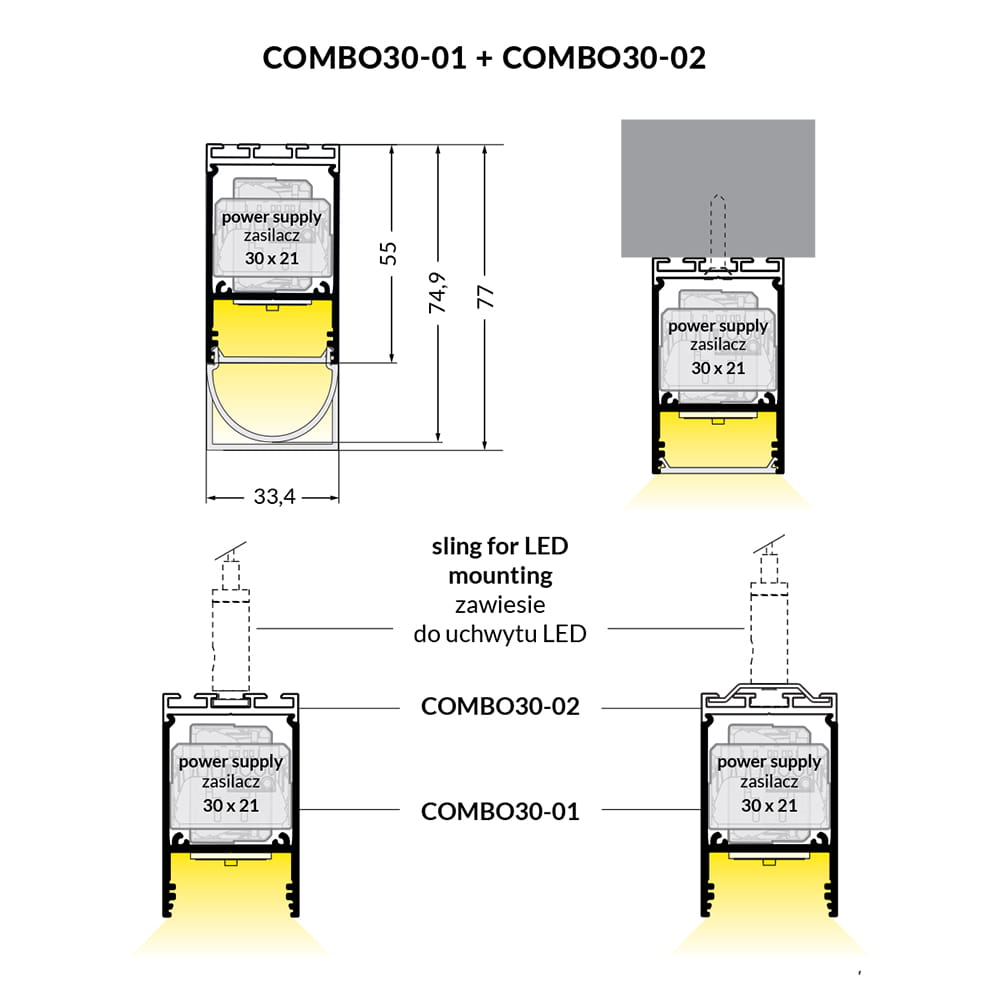 COMBO30-01 + COMBO30-02

power supply
zasilacz
30 x 21

55

74,9

77

33,4

power supply
zasilacz
30 x 21

sling for LED mounting
zawiesie
do uchwytu LED

COMBO30-02

COMBO30-01

power supply
zasilacz
30 x 21

power supply
zasilacz
30 x 21