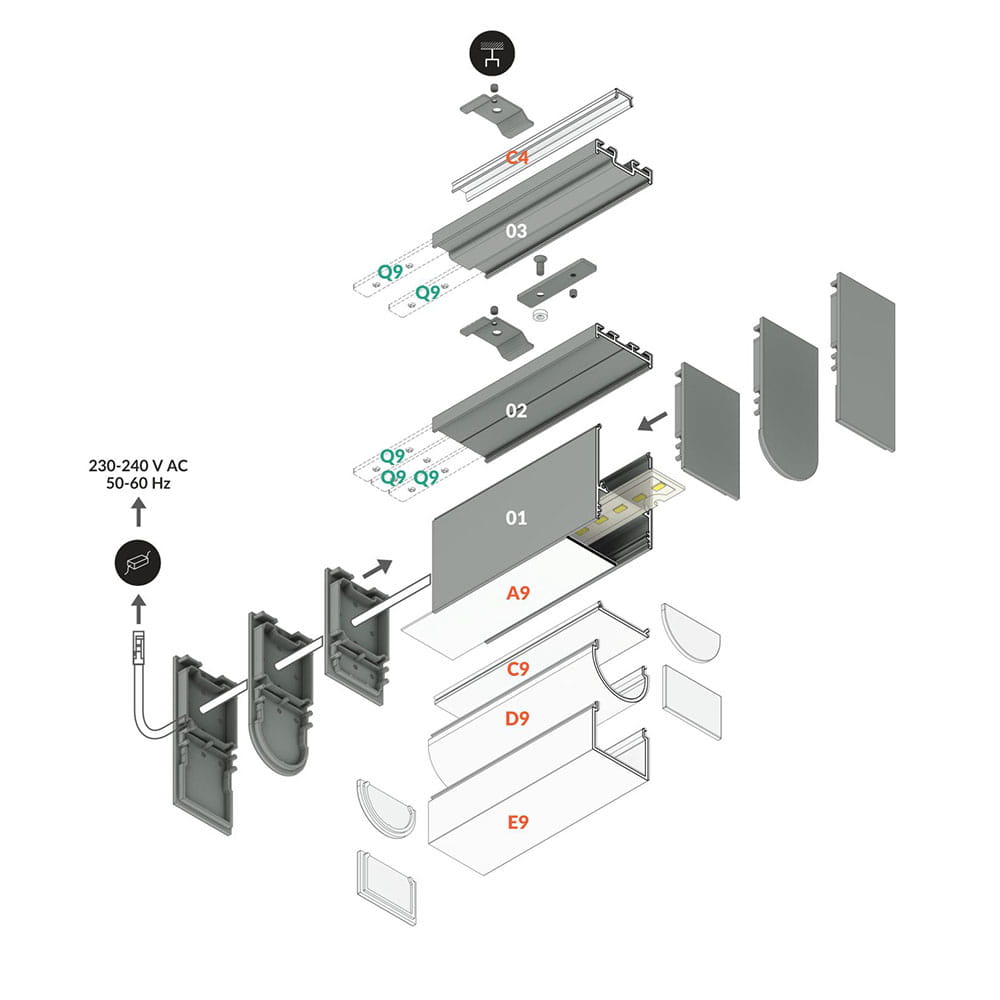 C4

03

Q9

Q9

02

Q9

Q9

Q9

230-240 V AC
50-60 Hz

01

A9

C9

D9

E9