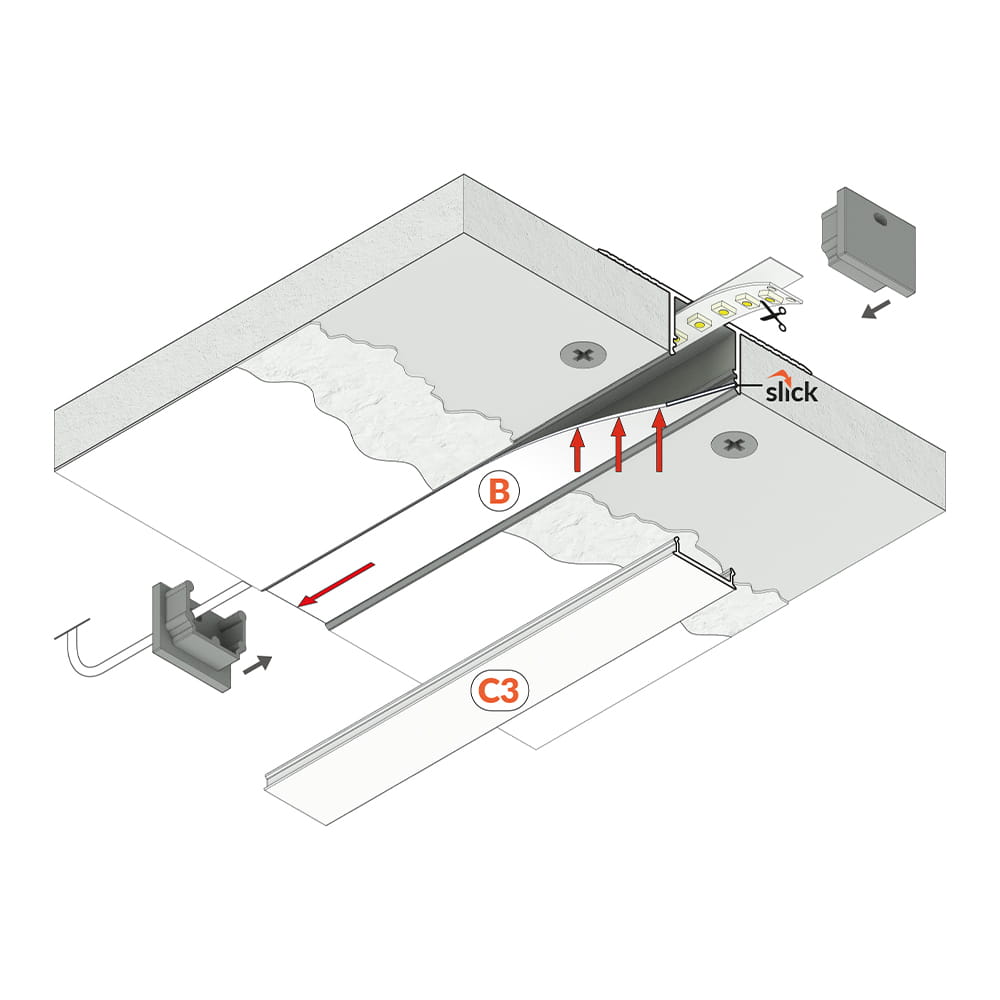 slick

B

C3