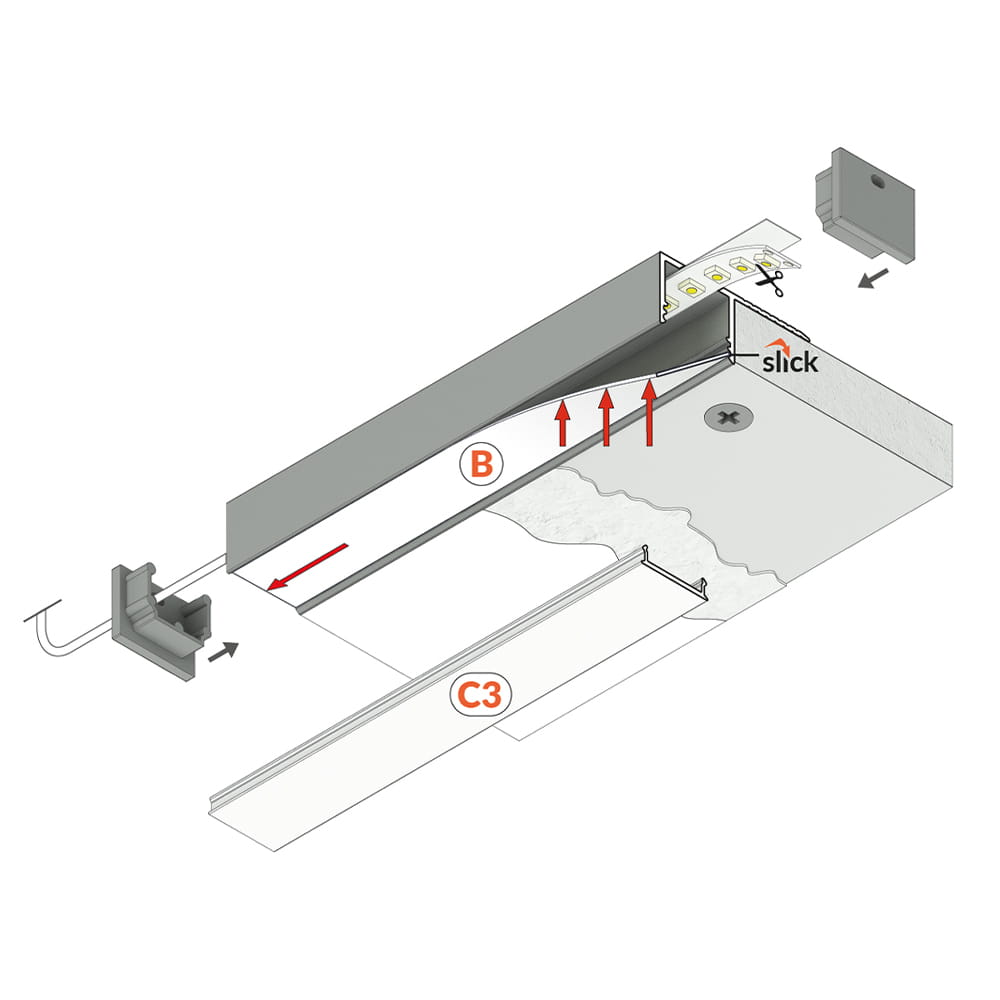 slick

B

C3