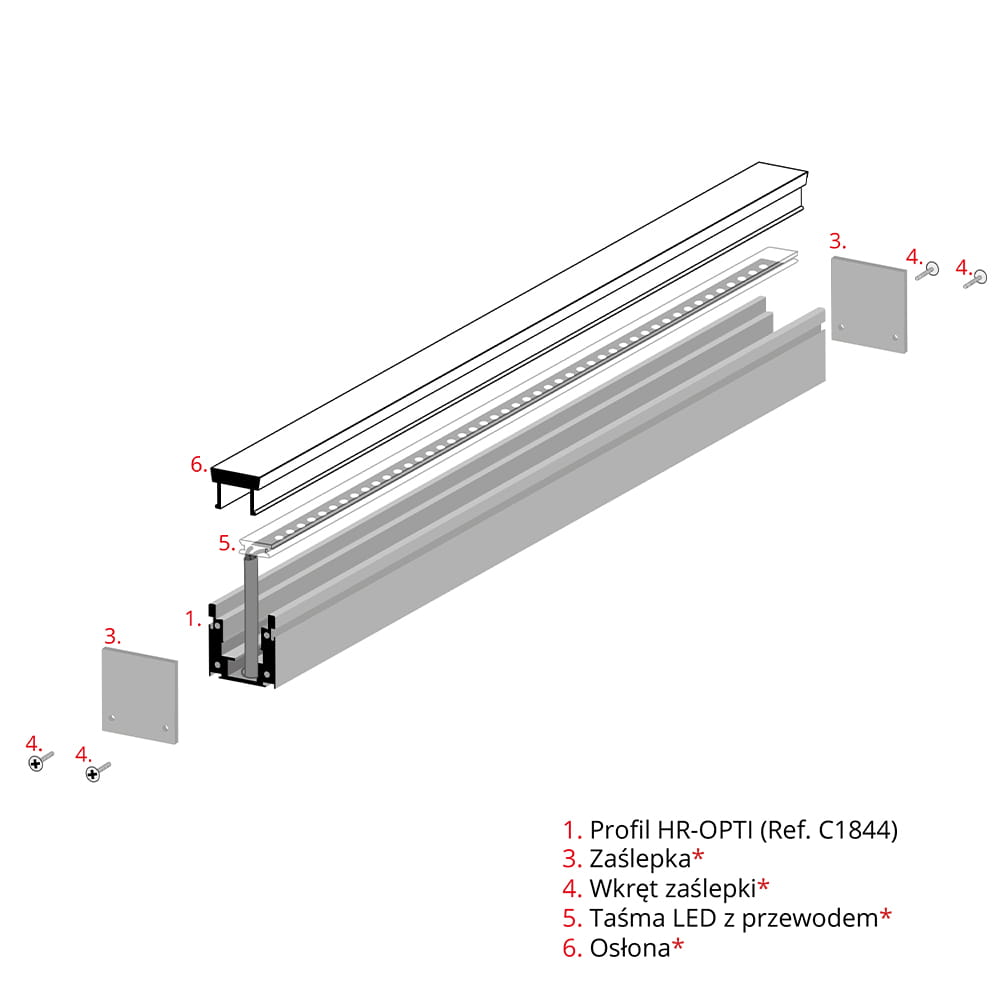 3.

4.

4.

6.

5.

1.

3.

4.

4.

1. Profil HR-OPTI (Ref. C1844)
3. Zaślepka*
4. Wkręt zaślepki*
5. Taśma LED z przewodem*
6. Osłona*