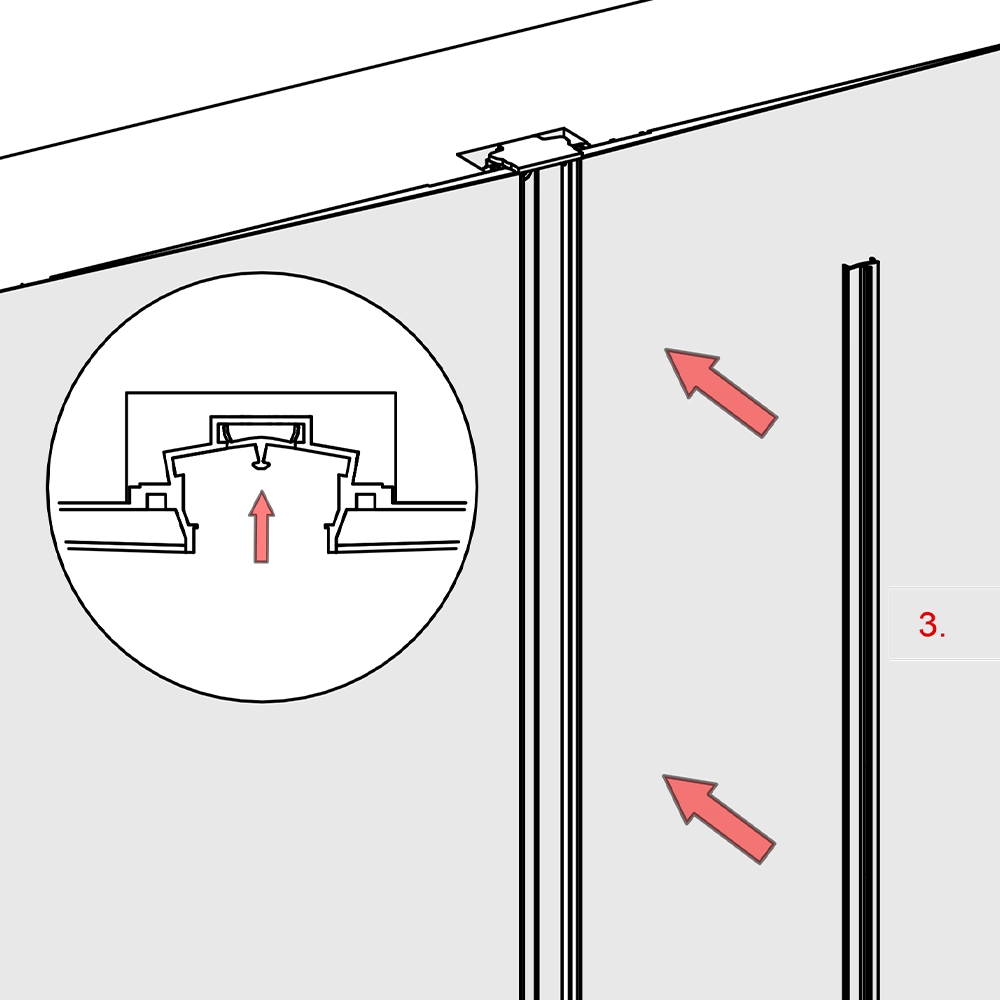 3.