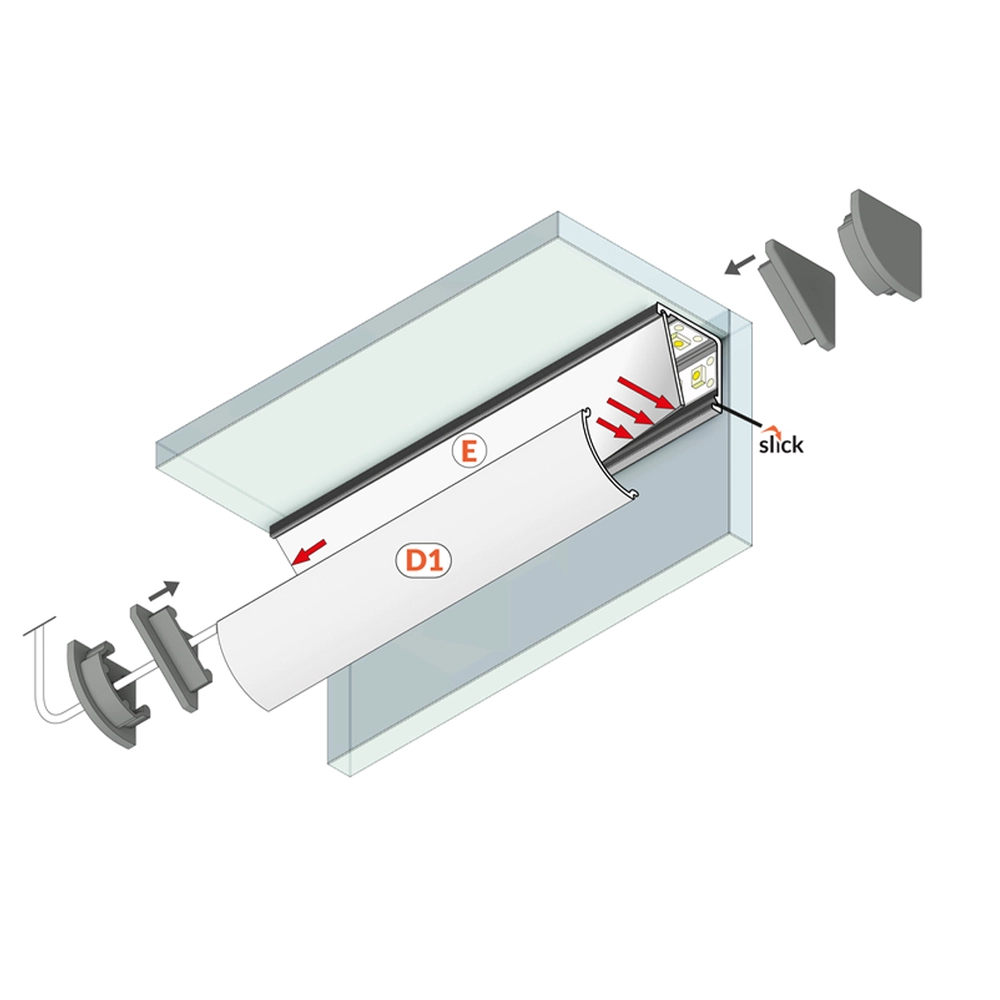 slick
E
D1