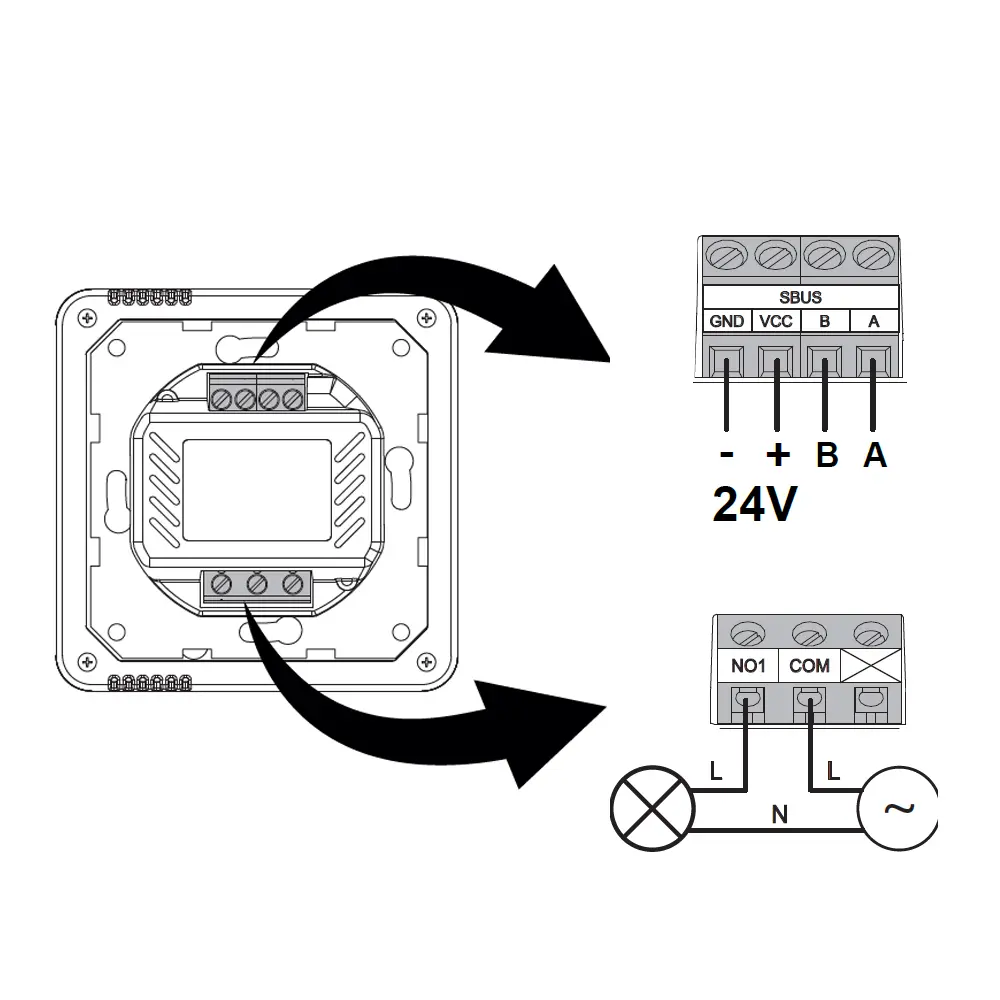 SBUS
GND VCC B A
- + B A
24V

NO1 COM
L L
N
~