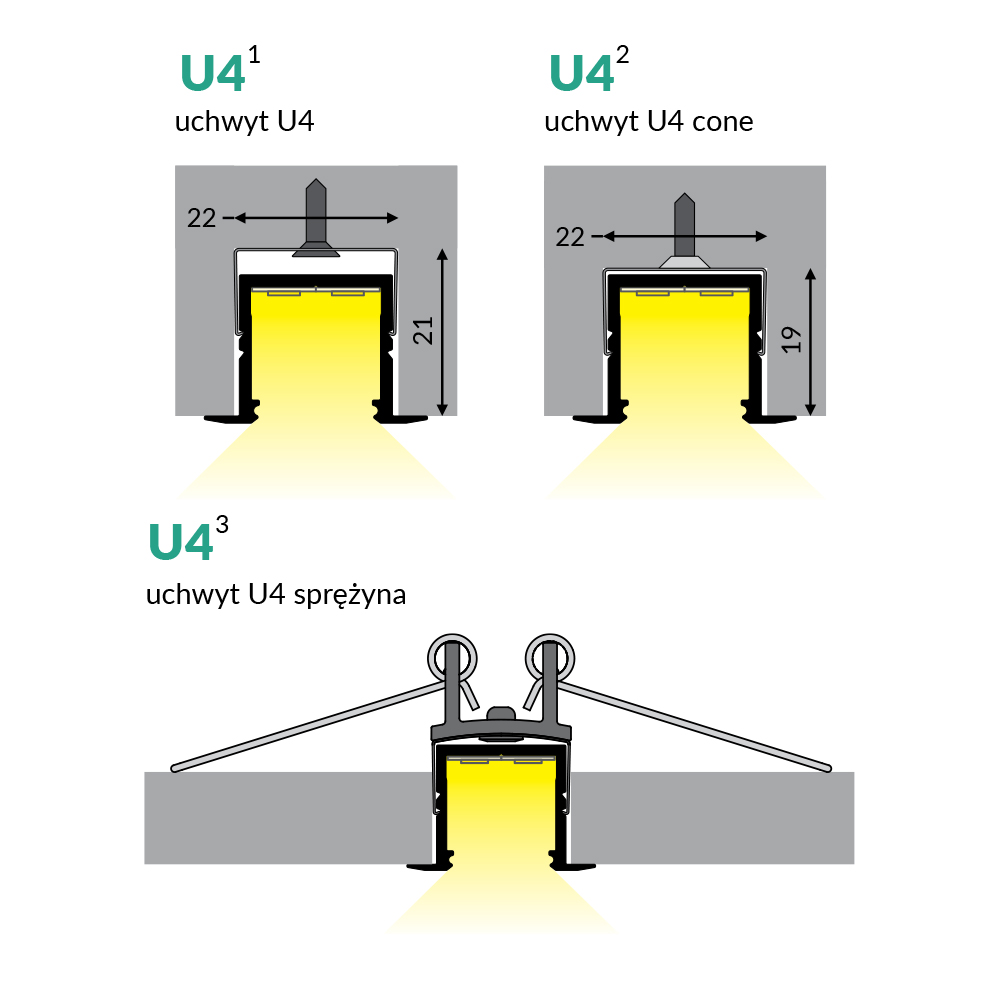 U4$^1$
uchwyt U4

22

21

U4$^2$
uchwyt U4 cone

22

19

U4$^3$
uchwyt U4 sprężyna