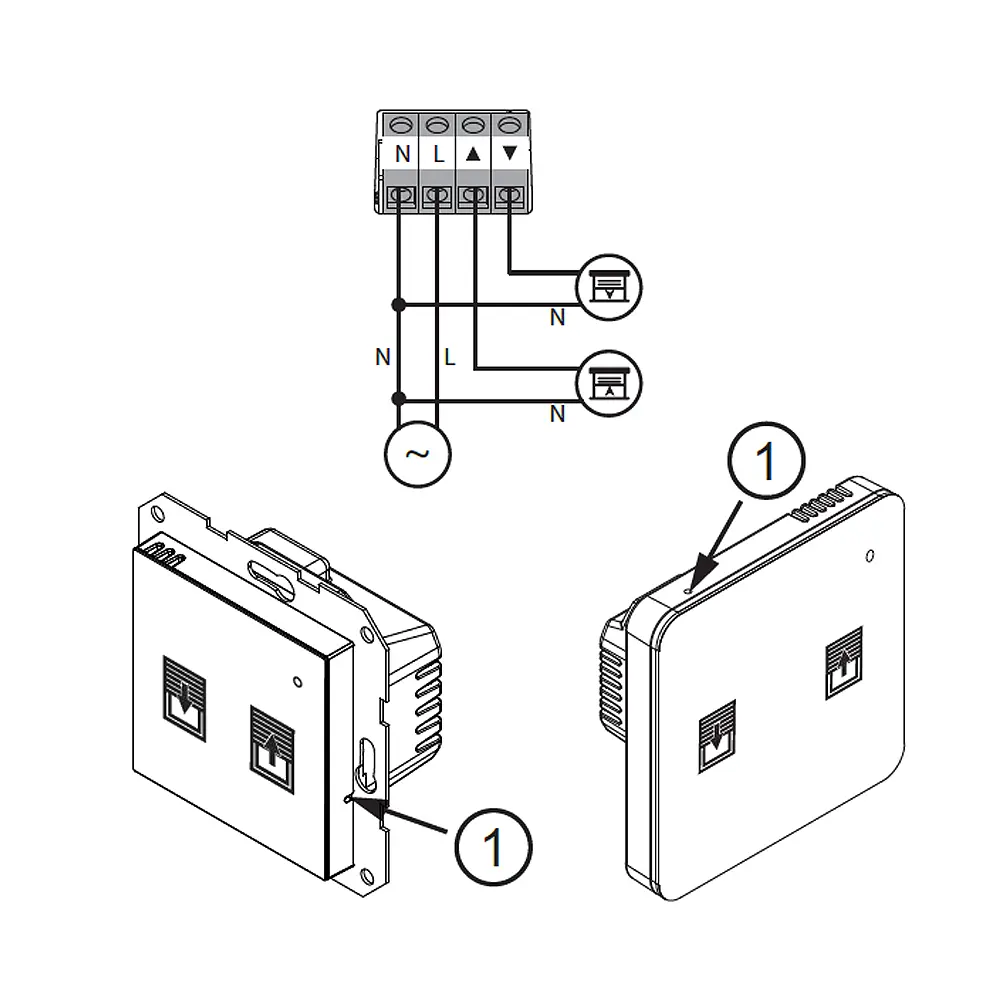 N L ▲ ▼

N

N L

N

~

1

1